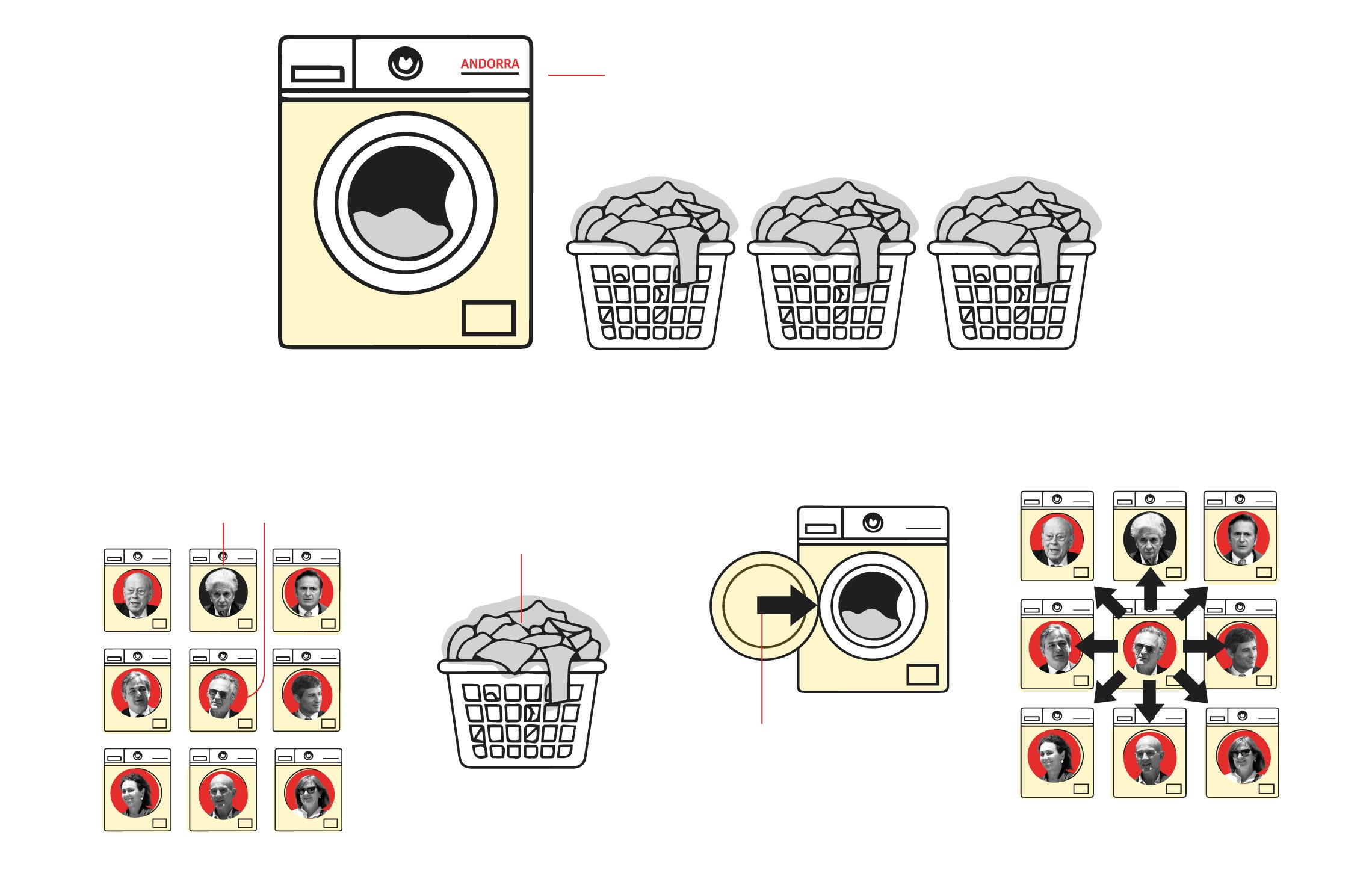 ANDORRA