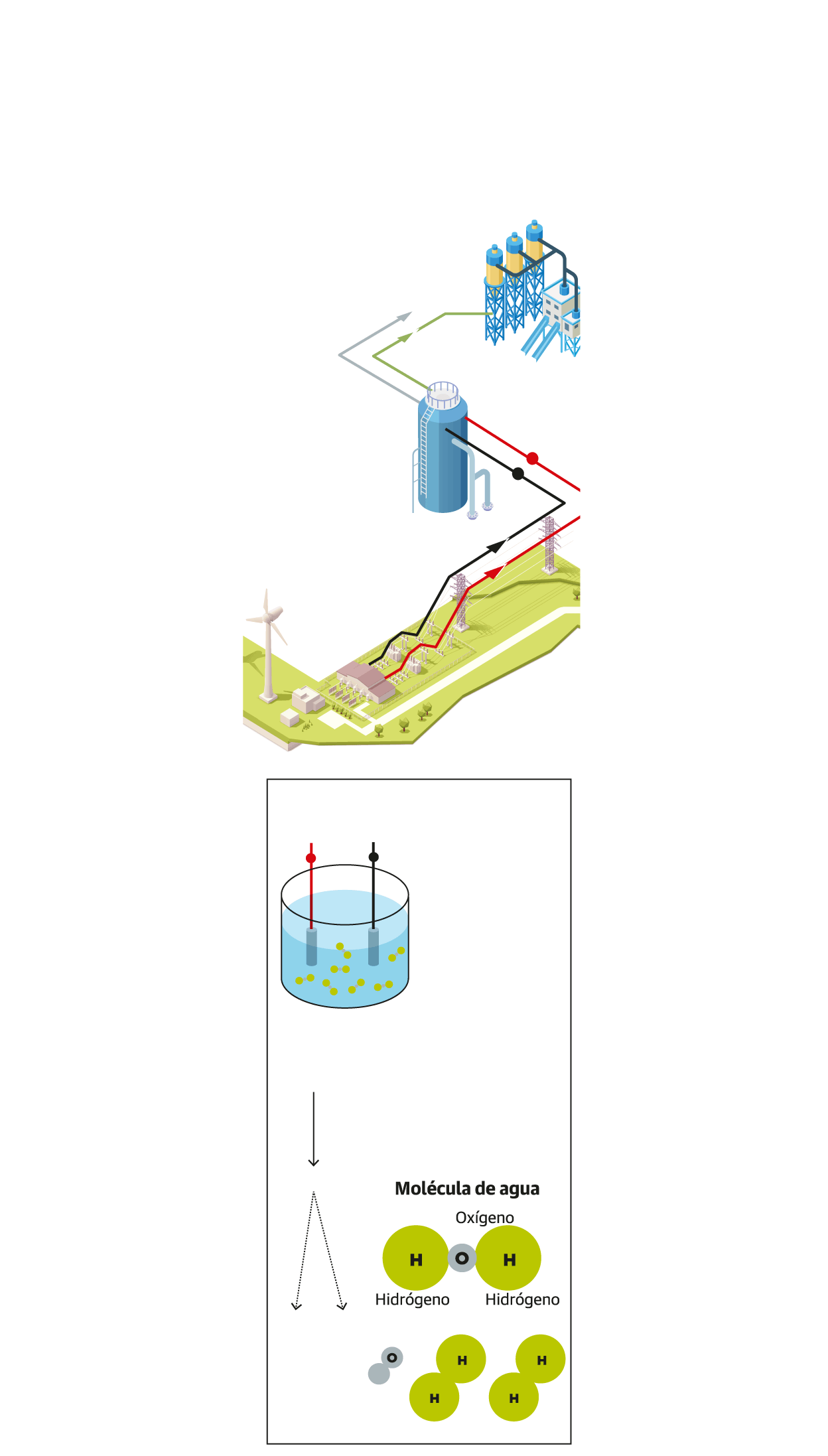 Molécula de agua

Oxígeno

H O H

Hidrógeno Hidrógeno

O

H H

H H