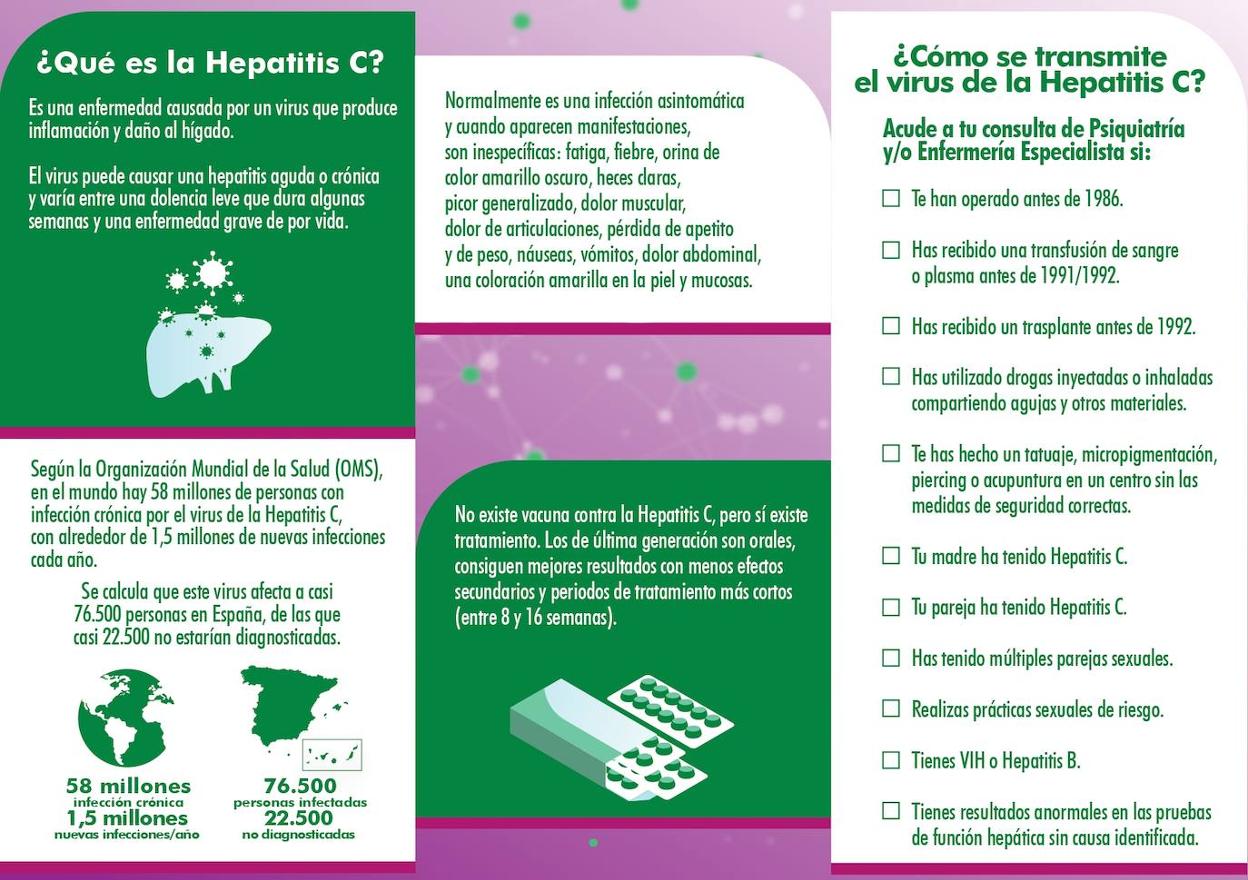 ¿Qué es la Hepatitis C?

Es una enfermedad causada por un virus que produce inflamación y daño al hígado.

El virus puede causar una hepatitis aguda o crónica y varía entre una dolencia leve que dura algunas semanas y una enfermedad grave de por vida.

Según la Organización Mundial de la Salud (OMS), en el mundo hay 58 millones de personas con infección crónica por el virus de la Hepatitis C, con alrededor de 1,5 millones de nuevas infecciones cada año.

Se calcula que este virus afecta a casi 76.500 personas en España, de las que casi 22.500 no estarían diagnosticadas.

58 millones
infección crónica
1,5 millones
nuevas infecciones/año

76.500
personas infectadas
22.500
no diagnosticadas

Normalmente es una infección asintomática y cuando aparecen manifestaciones, son inespecíficas: fatiga, fiebre, orina de color amarillo oscuro, heces claras, picor generalizado, dolor muscular, dolor de articulaciones, pérdida de apetito y de peso, náuseas, vómitos, dolor abdominal, una coloración amarilla en la piel y mucosas.

No existe vacuna contra la Hepatitis C, pero sí existe tratamiento. Los de última generación son orales, consiguen mejores resultados con menos efectos secundarios y periodos de tratamiento más cortos (entre 8 y 16 semanas).

¿Cómo se transmite el virus de la Hepatitis C?

Acude a tu consulta de Psiquiatría y/o Enfermería Especialista si:

☐ Te han operado antes de 1986.

☐ Has recibido una transfusión de sangre o plasma antes de 1991/1992.

☐ Has recibido un trasplante antes de 1992.

☐ Has utilizado drogas inyectadas o inhaladas compartiendo agujas y otros materiales.

☐ Te has hecho un tatuaje, micropigmentación, piercing o acupuntura en un centro sin las medidas de seguridad correctas.

☐ Tu madre ha tenido Hepatitis C.

☐ Tu pareja ha tenido Hepatitis C.

☐ Has tenido múltiples parejas sexuales.

☐ Realizas prácticas sexuales de riesgo.

☐ Tienes VIH o Hepatitis B.

☐ Tienes resultados anormales en las pruebas de función hepática sin causa identificada.