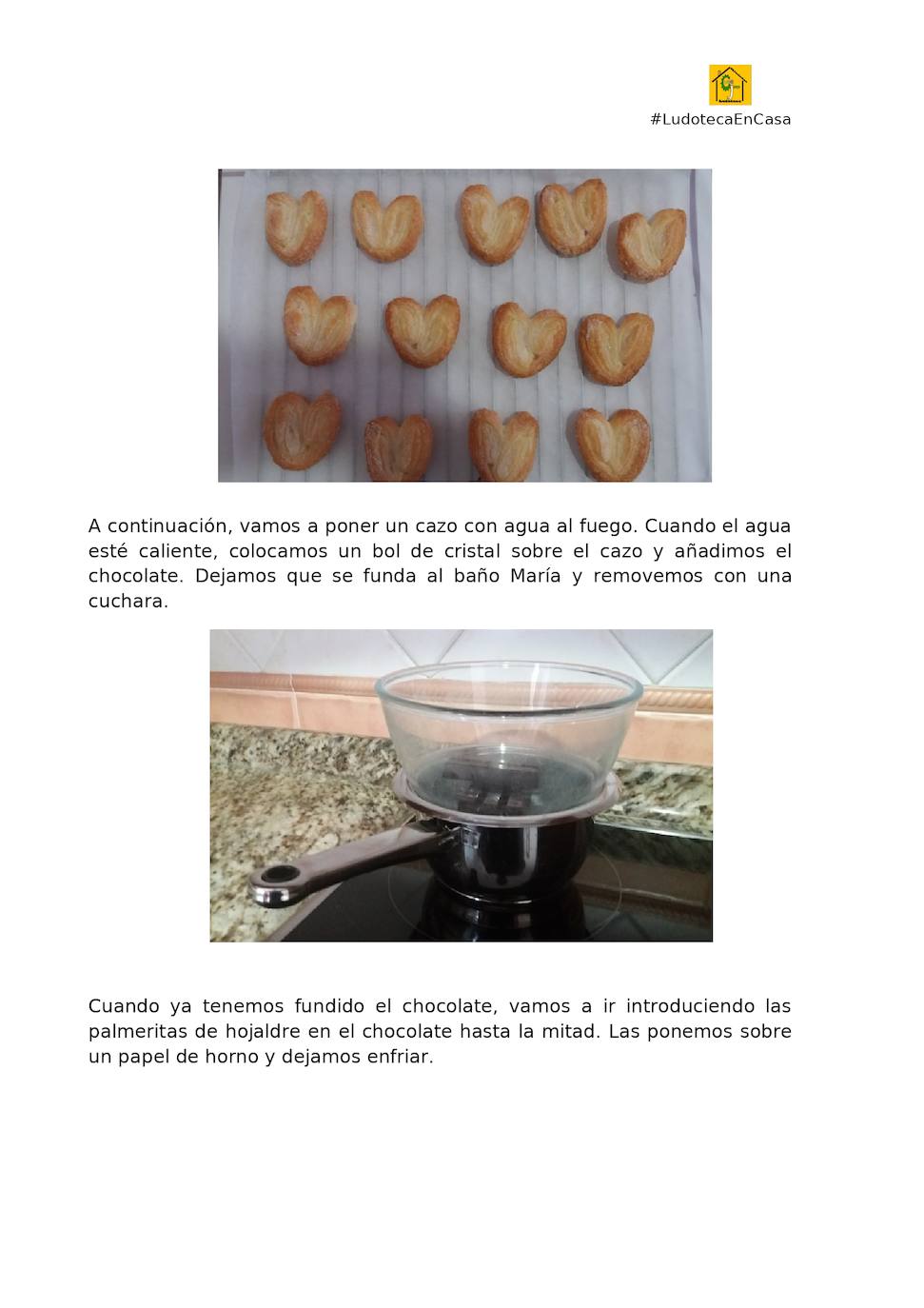 #LudotecaEnCasa

A continuación, vamos a poner un cazo con agua al fuego. Cuando el agua esté caliente, colocamos un bol de cristal sobre el cazo y añadimos el chocolate. Dejamos que se funda al baño María y removemos con una cuchara.

Cuando ya tenemos fundido el chocolate, vamos a ir introduciendo las palmeritas de hojaldre en el chocolate hasta la mitad. Las ponemos sobre un papel de horno y dejamos enfriar.