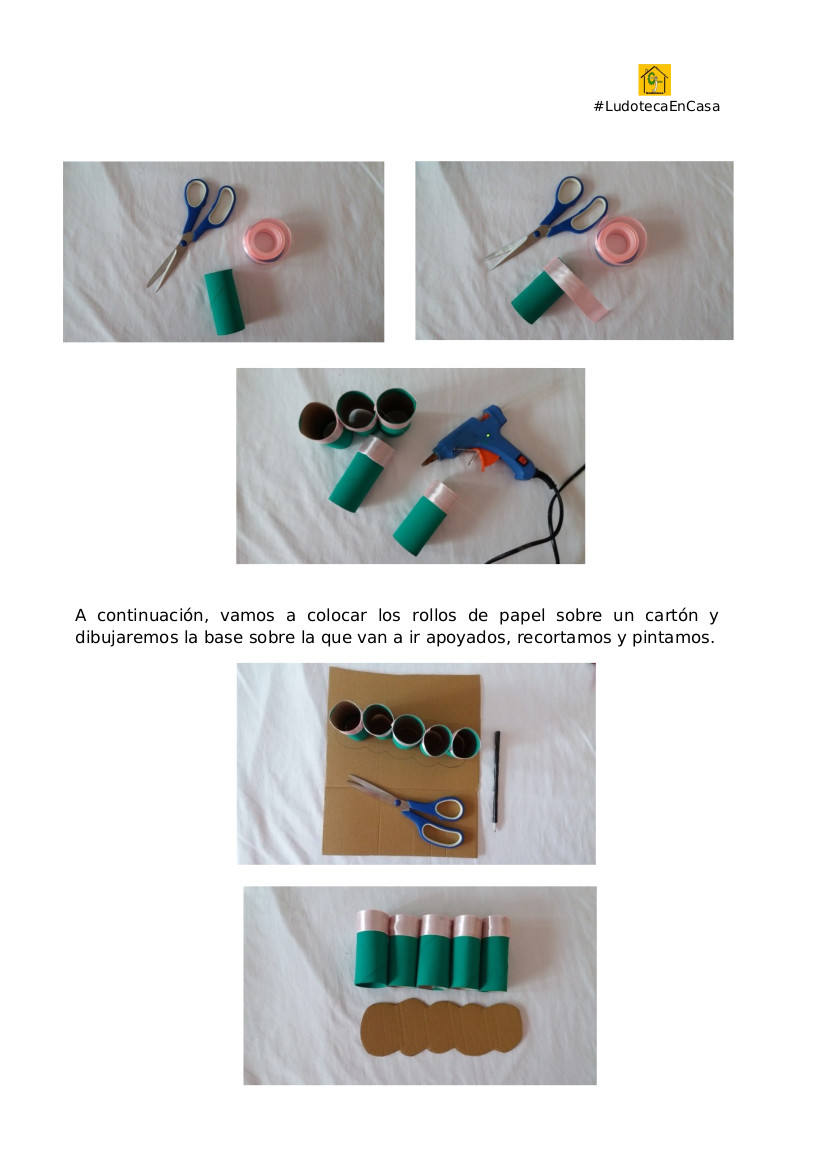 #LudotecaEnCasa

A continuación, vamos a colocar los rollos de papel sobre un cartón y dibujaremos la base sobre la que van a ir apoyados, recortamos y pintamos.