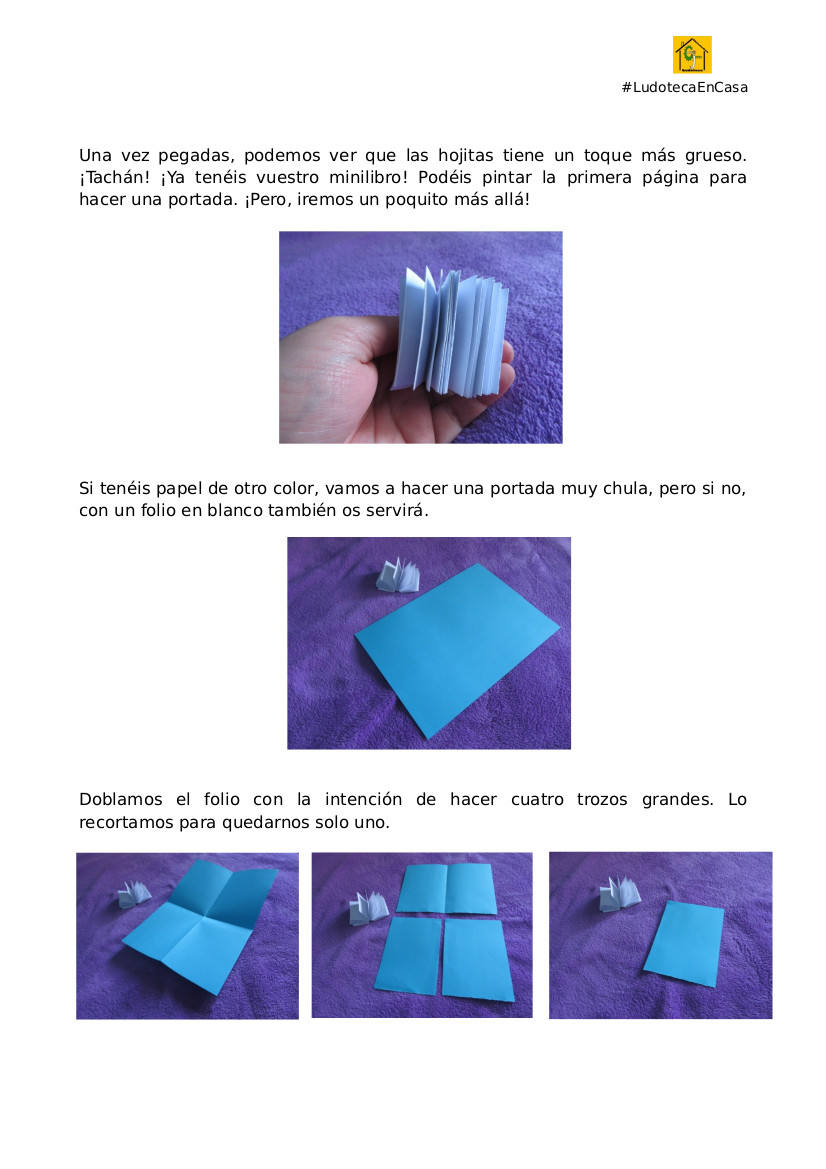 #LudotecaEnCasa

Una vez pegadas, podemos ver que las hojitas tiene un toque más grueso. ¡Tachán! ¡Ya tenéis vuestro minilibro! Podéis pintar la primera página para hacer una portada. ¡Pero, iremos un poquito más allá!

Si tenéis papel de otro color, vamos a hacer una portada muy chula, pero si no, con un folio en blanco también os servirá.

Doblamos el folio con la intención de hacer cuatro trozos grandes. Lo recortamos para quedarnos solo uno.