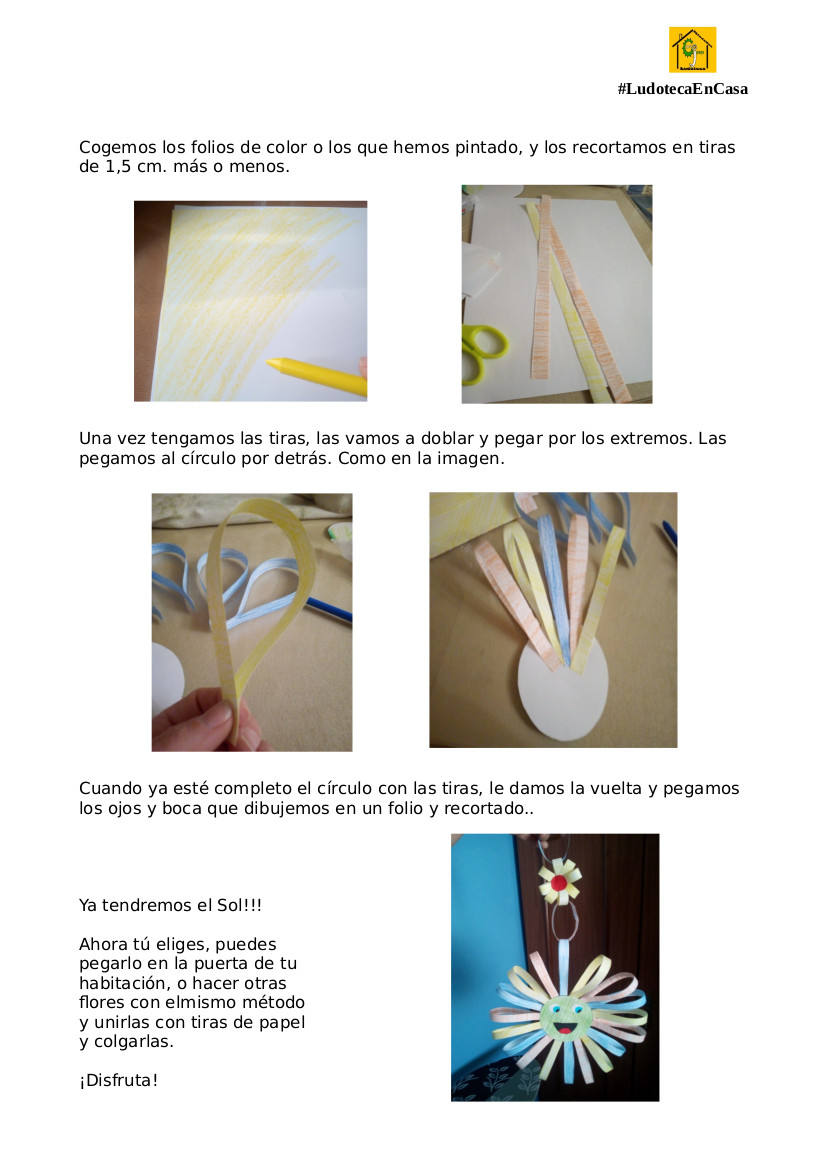 #LudotecaEnCasa

Cogemos los folios de color o los que hemos pintado, y los recortamos en tiras de 1,5 cm. más o menos.

Una vez tengamos las tiras, las vamos a doblar y pegar por los extremos. Las pegamos al círculo por detrás. Como en la imagen.

Cuando ya esté completo el círculo con las tiras, le damos la vuelta y pegamos los ojos y boca que dibujemos en un folio y recortado..

Ya tendremos el Sol!!!

Ahora tú eliges, puedes pegarlo en la puerta de tu habitación, o hacer otras flores con elmismo método y unirlas con tiras de papel y colgarlas.

¡Disfruta!