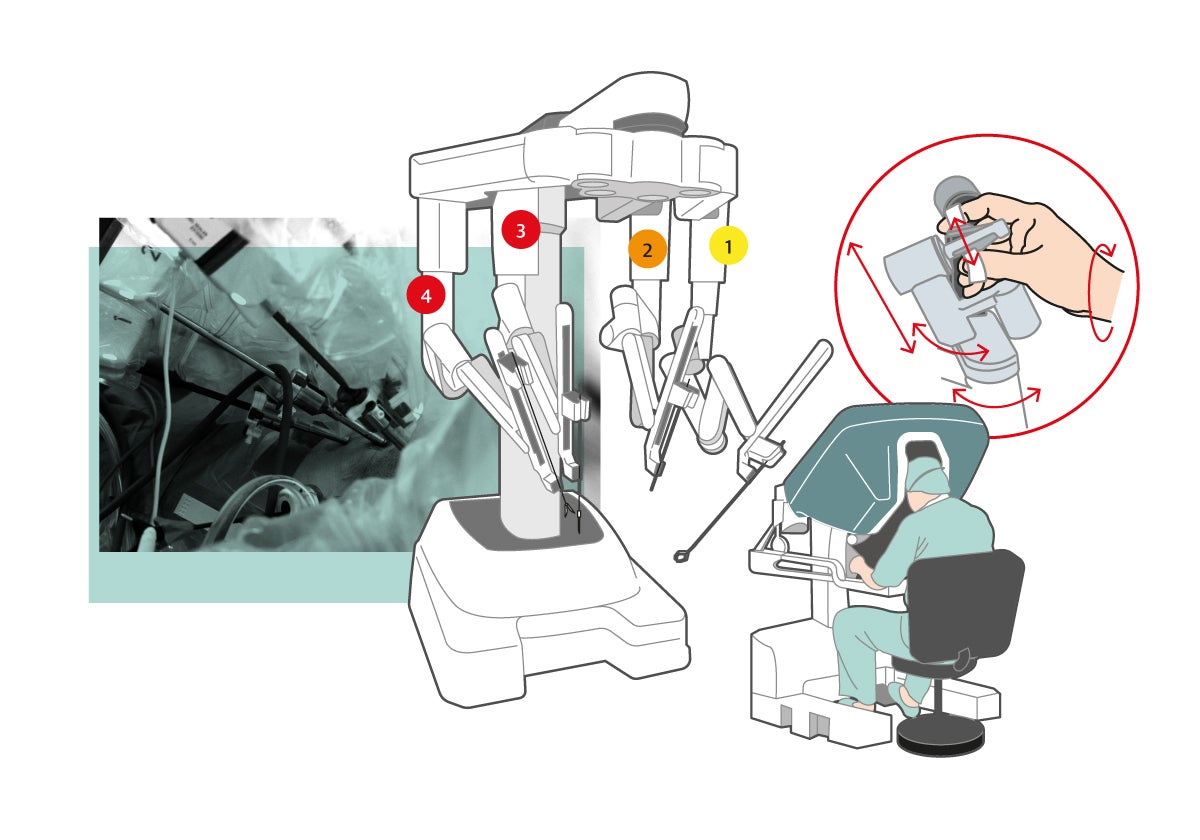 3
2
1
4