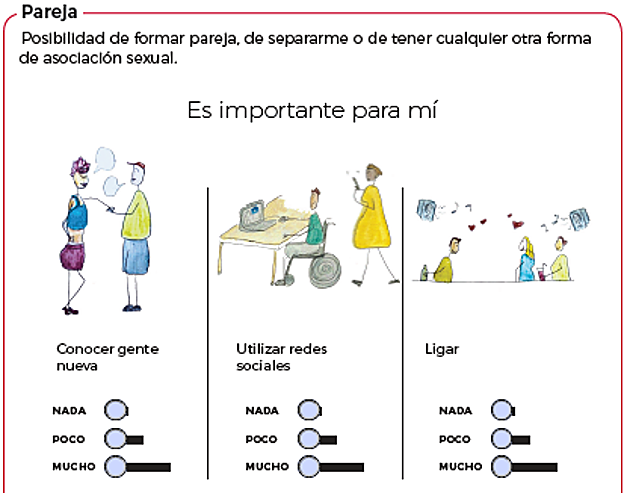 Pareja

Posibilidad de formar pareja, de separarme o de tener cualquier otra forma de asociación sexual.

Es importante para mí

Conocer gente nueva

NADA
POCO
MUCHO

Utilizar redes sociales

NADA
POCO
MUCHO

Ligar

NADA
POCO
MUCHO