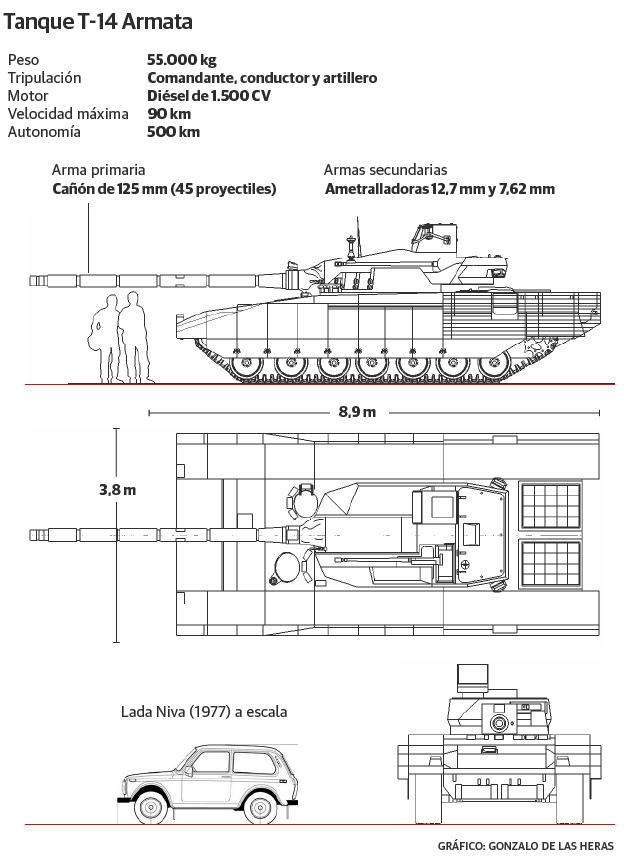 Tanque T-14 Armata

| | |
|---|---|
| Peso | 55.000 kg |
| Tripulación | Comandante, conductor y artillero |
| Motor | Diésel de 1.500 CV |
| Velocidad máxima | 90 km |
| Autonomía | 500 km |

Arma primaria
Cañón de 125 mm (45 proyectiles)

Armas secundarias
Ametralladoras 12,7 mm y 7,62 mm

8,9 m

3,8 m

Lada Niva (1977) a escala

GRÁFICO: GONZALO DE LAS HERAS