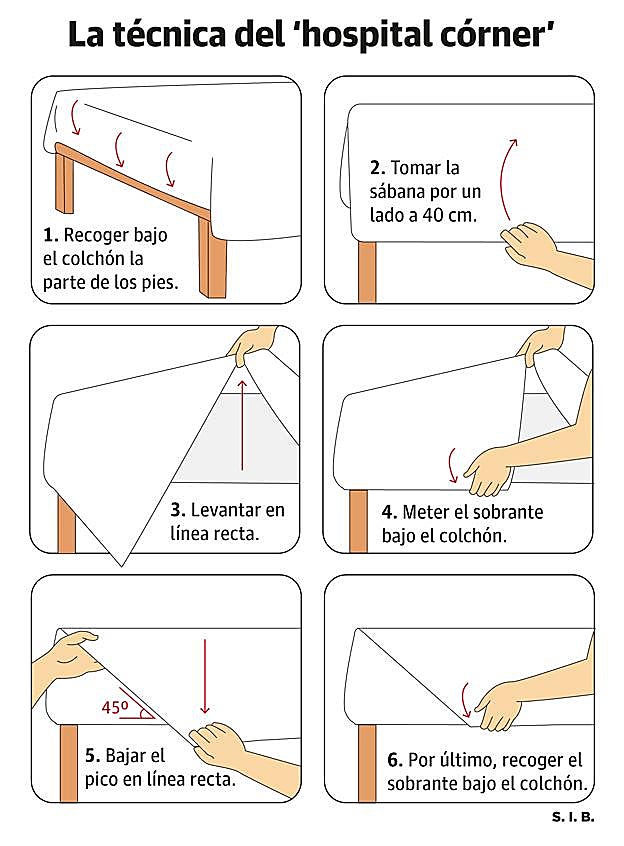 La técnica del 'hospital córner'

1. Recoger bajo el colchón la parte de los pies.

2. Tomar la sábana por un lado a 40 cm.

3. Levantar en línea recta.

4. Meter el sobrante bajo el colchón.

45º

5. Bajar el pico en línea recta.

6. Por último, recoger el sobrante bajo el colchón.

S. I. B.